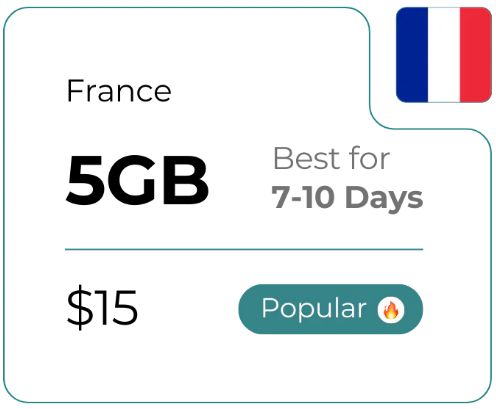 France

5GB

Best for
7-10 Days

$15

Popular